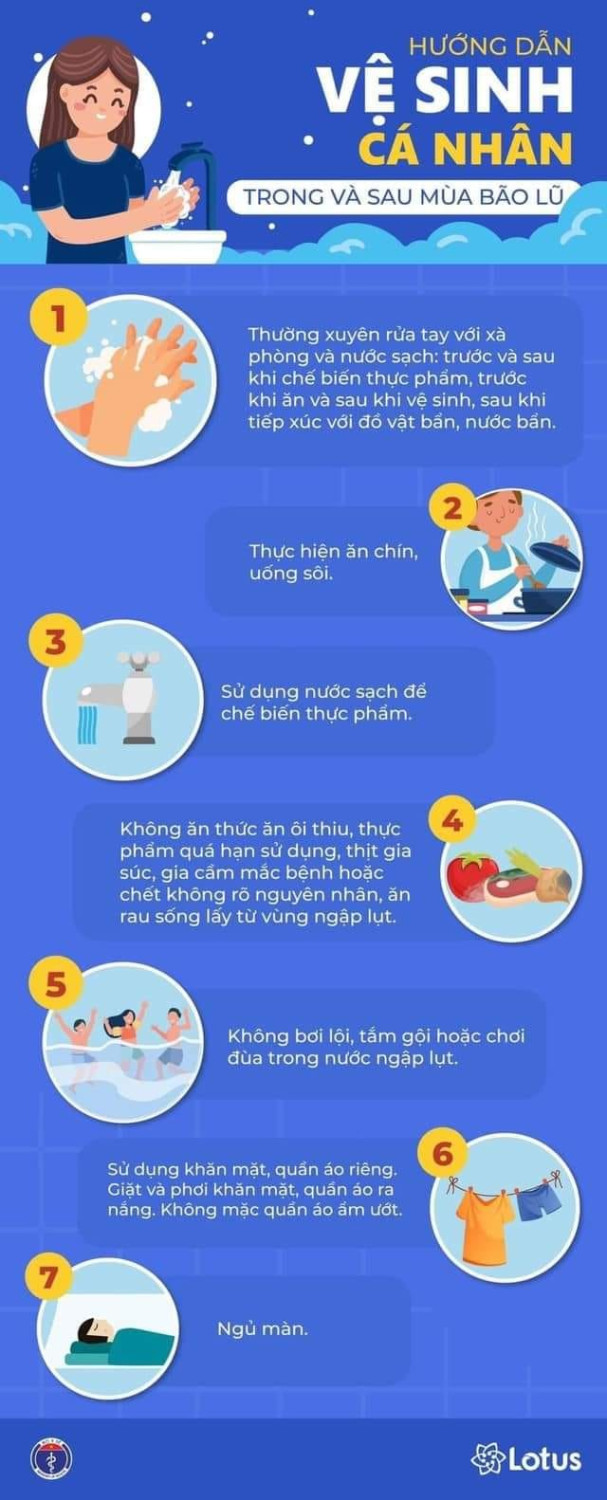 HƯỚNG DẪN
VỆ SINH
CÁ NHÂN
TRONG VÀ SAU MÙA BÃO LŨ

1
Thường xuyên rửa tay với xà phòng và nước sạch: trước và sau khi chế biến thực phẩm, trước khi ăn và sau khi vệ sinh, sau khi tiếp xúc với đồ vật bẩn, nước bẩn.

2
Thực hiện ăn chín, uống sôi.

3
Sử dụng nước sạch để chế biến thực phẩm.

4
Không ăn thức ăn ôi thiu, thực phẩm quá hạn sử dụng, thịt gia súc, gia cầm mắc bệnh hoặc chết không rõ nguyên nhân, ăn rau sống lấy từ vùng ngập lụt.

5
Không bơi lội, tắm gội hoặc chơi đùa trong nước ngập lụt.

6
Sử dụng khăn mặt, quần áo riêng. Giặt và phơi khăn mặt, quần áo ra nắng. Không mặc quần áo ẩm ướt.

7
Ngủ màn.

Lotus